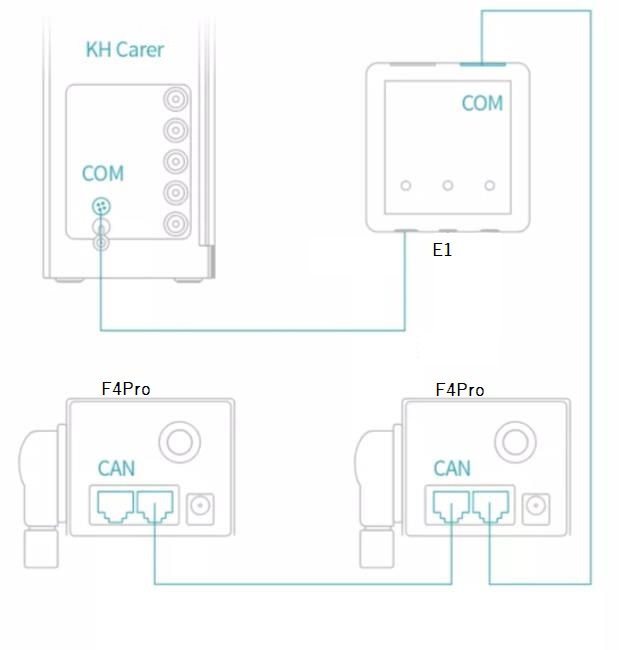 KH Carer

COM

COM

E1

F4Pro

CAN

F4Pro

CAN